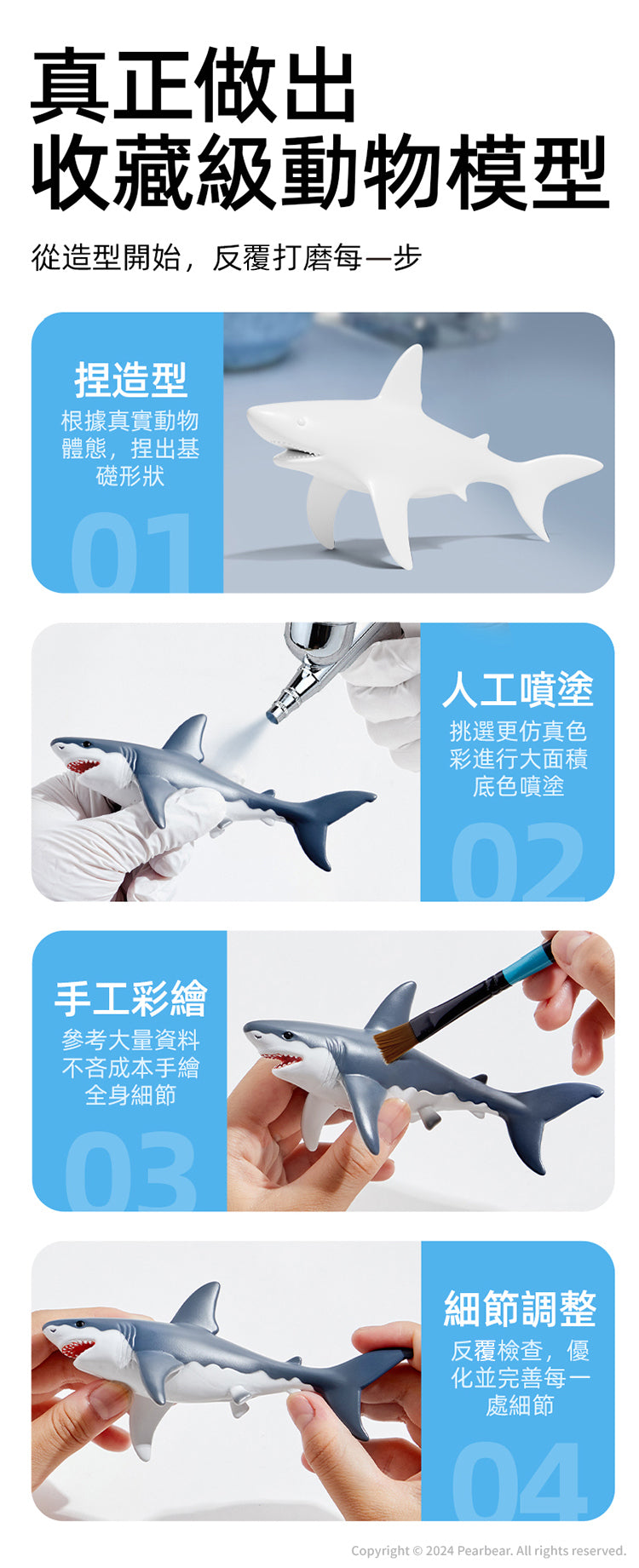 真正做出
收藏級動物模型

從造型開始，反覆打磨每一步

捏造型

根據真實動物體態，捏出基礎形狀

01

人工噴塗

挑選更仿真色彩進行大面積底色噴塗

02

手工彩繪

參考大量資料不吝成本手繪全身細節

03

細節調整

反覆檢查，優化並完善每一處細節

04

Copyright © 2024 Pearbear. All rights reserved.